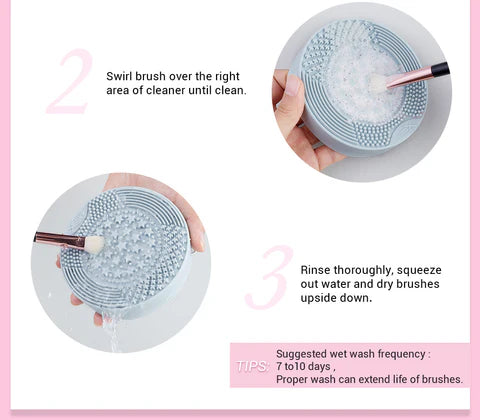 2

Swirl brush over the right area of cleaner until clean.

3

Rinse thoroughly, squeeze out water and dry brushes upside down.

TIPS: Suggested wet wash frequency : 7 to10 days , Proper wash can extend life of brushes.