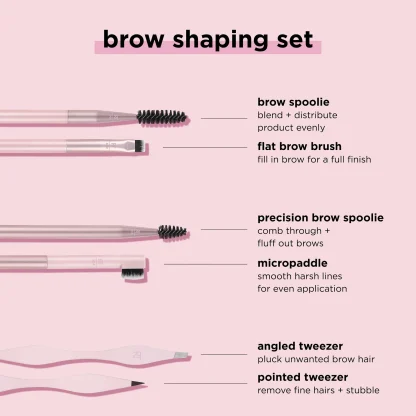 brow shaping set

brow spoolie
blend + distribute product evenly

flat brow brush
fill in brow for a full finish

precision brow spoolie
comb through + fluff out brows

micropaddle
smooth harsh lines for even application

angled tweezer
pluck unwanted brow hair

pointed tweezer
remove fine hairs + stubble