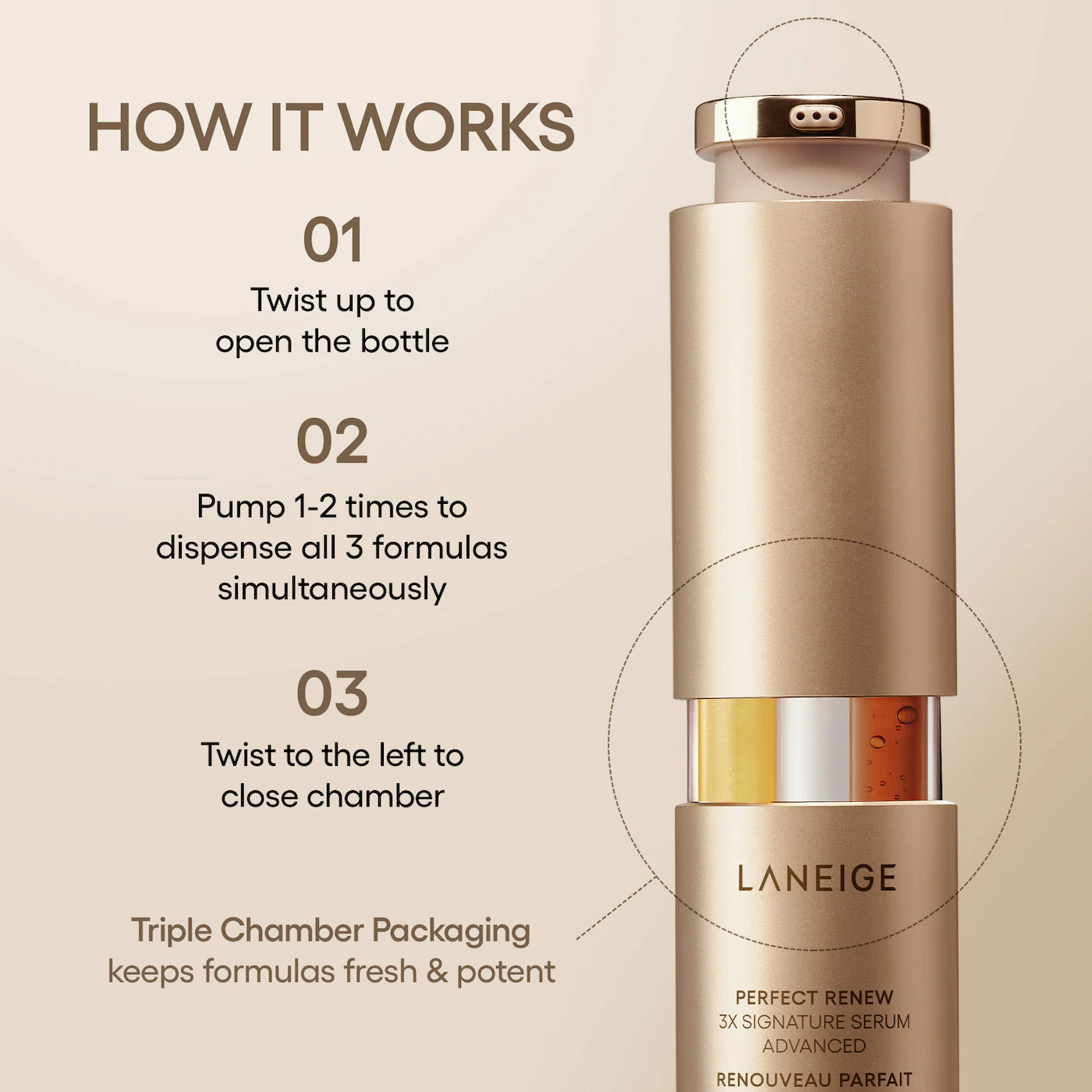 HOW IT WORKS

01
Twist up to open the bottle

02
Pump 1-2 times to dispense all 3 formulas simultaneously

03
Twist to the left to close chamber

Triple Chamber Packaging keeps formulas fresh & potent

LANEIGE

PERFECT RENEW
3X SIGNATURE SERUM
ADVANCED
RENOUVEAU PARFAIT